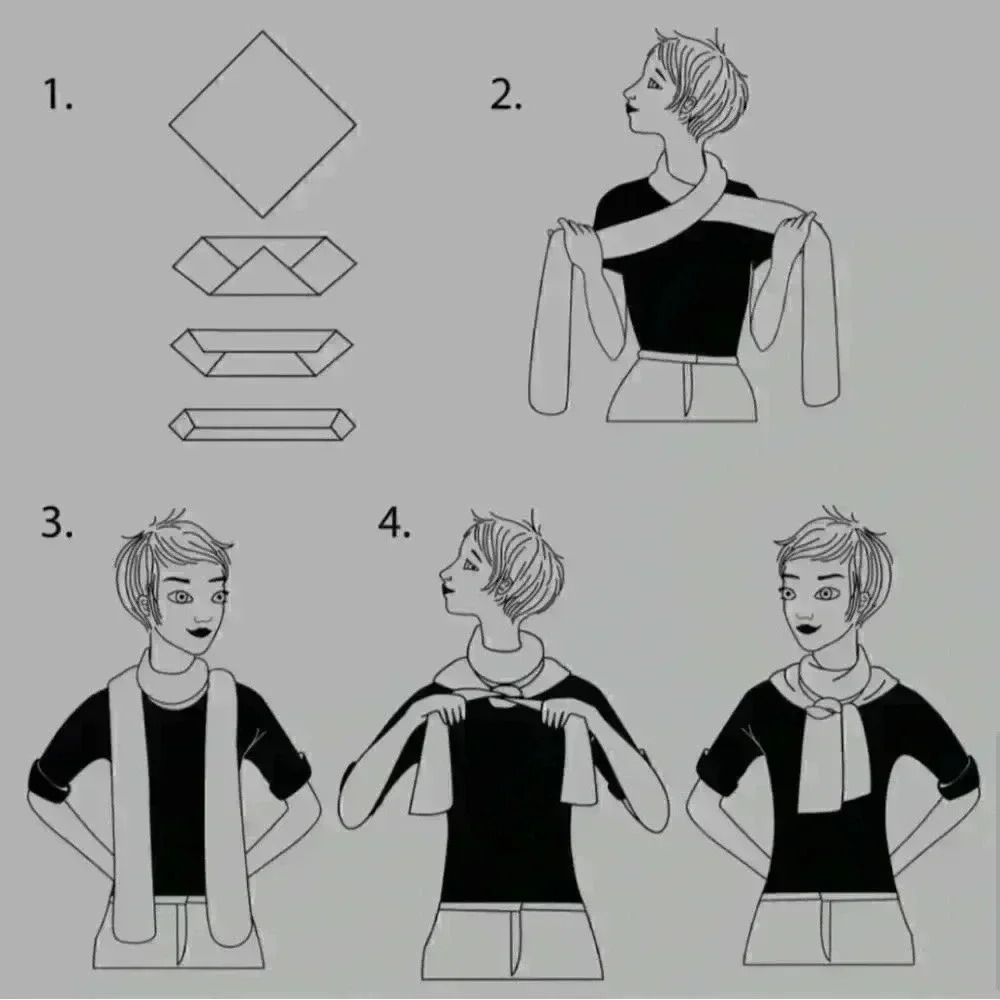 1.

2.

3.

4.